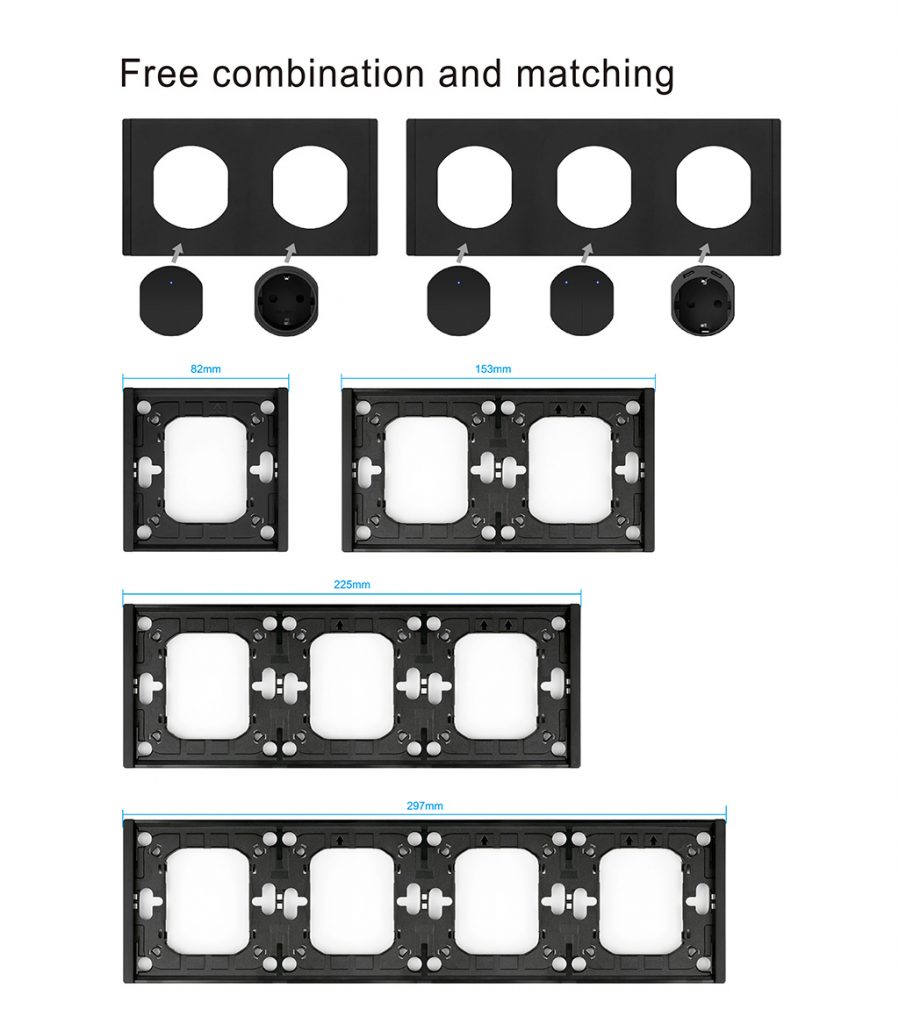 Free combination and matching

82mm

153mm

225mm

297mm